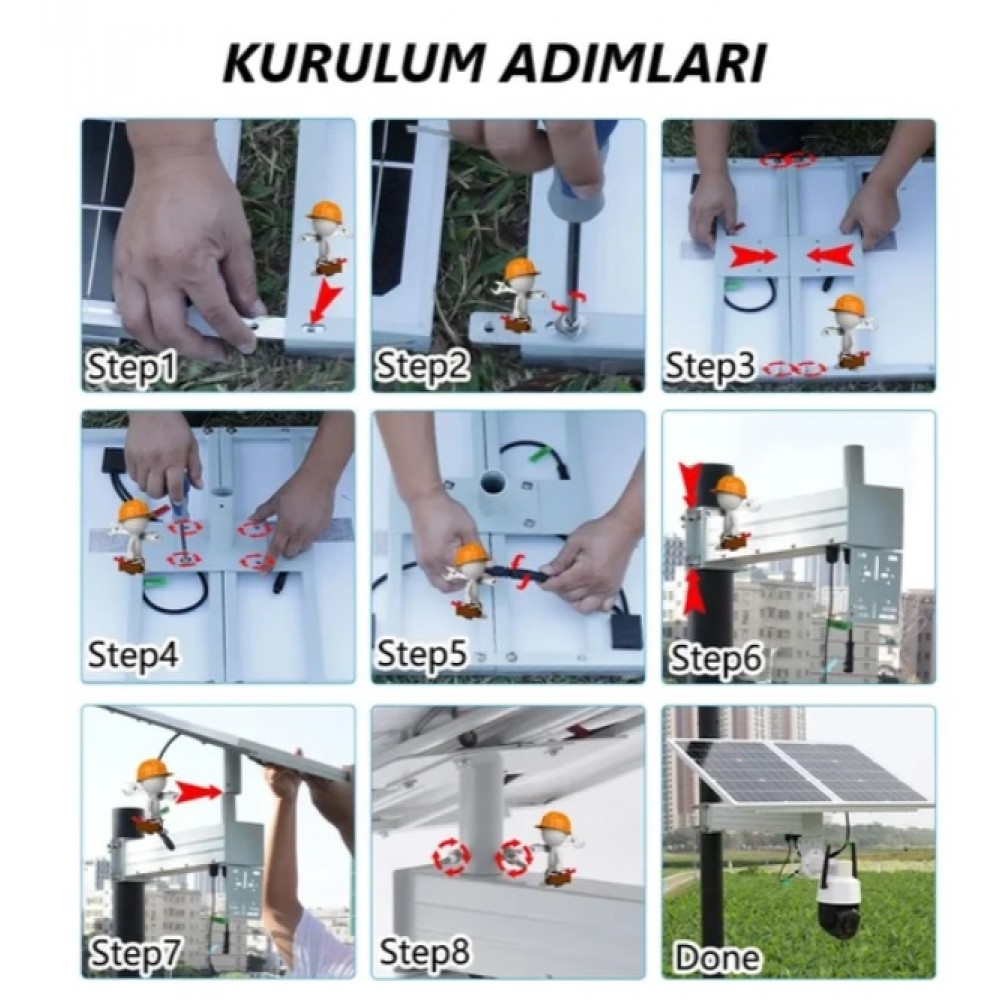 KURULUM ADIMLARI

Step1

Step2

Step3

Step4

Step5

Step6

Step7

Step8

Done